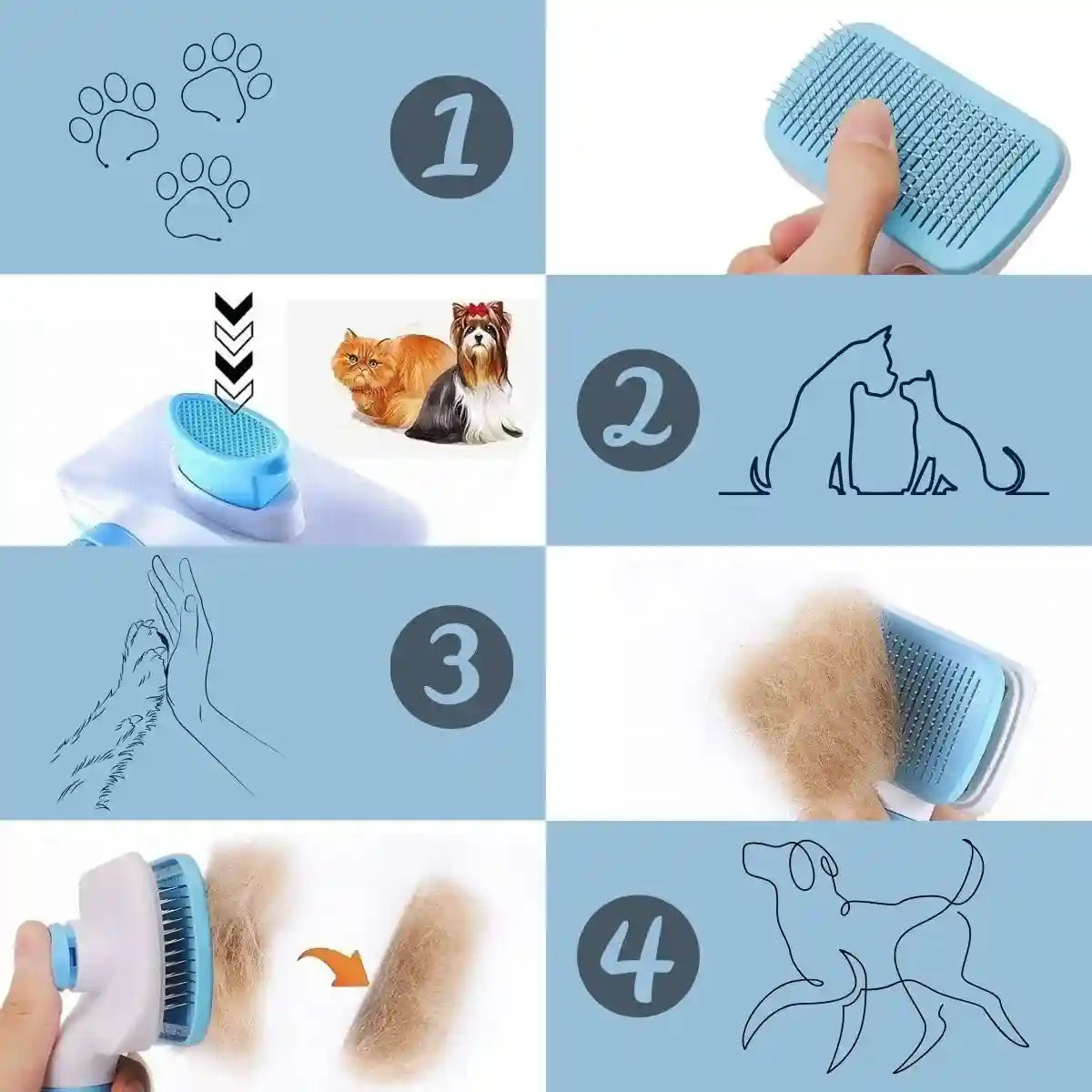 1

2

3

4