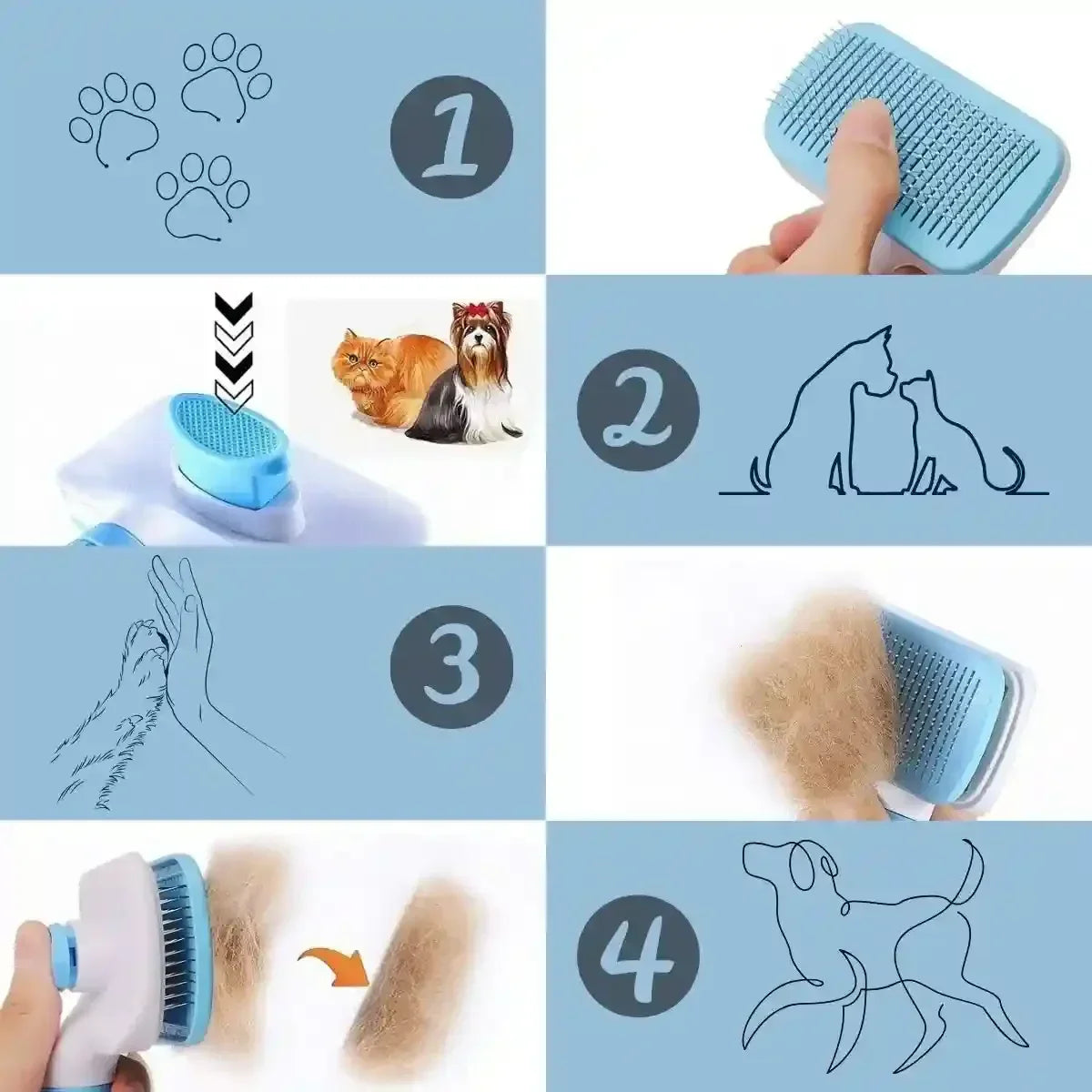 1

2

3

4