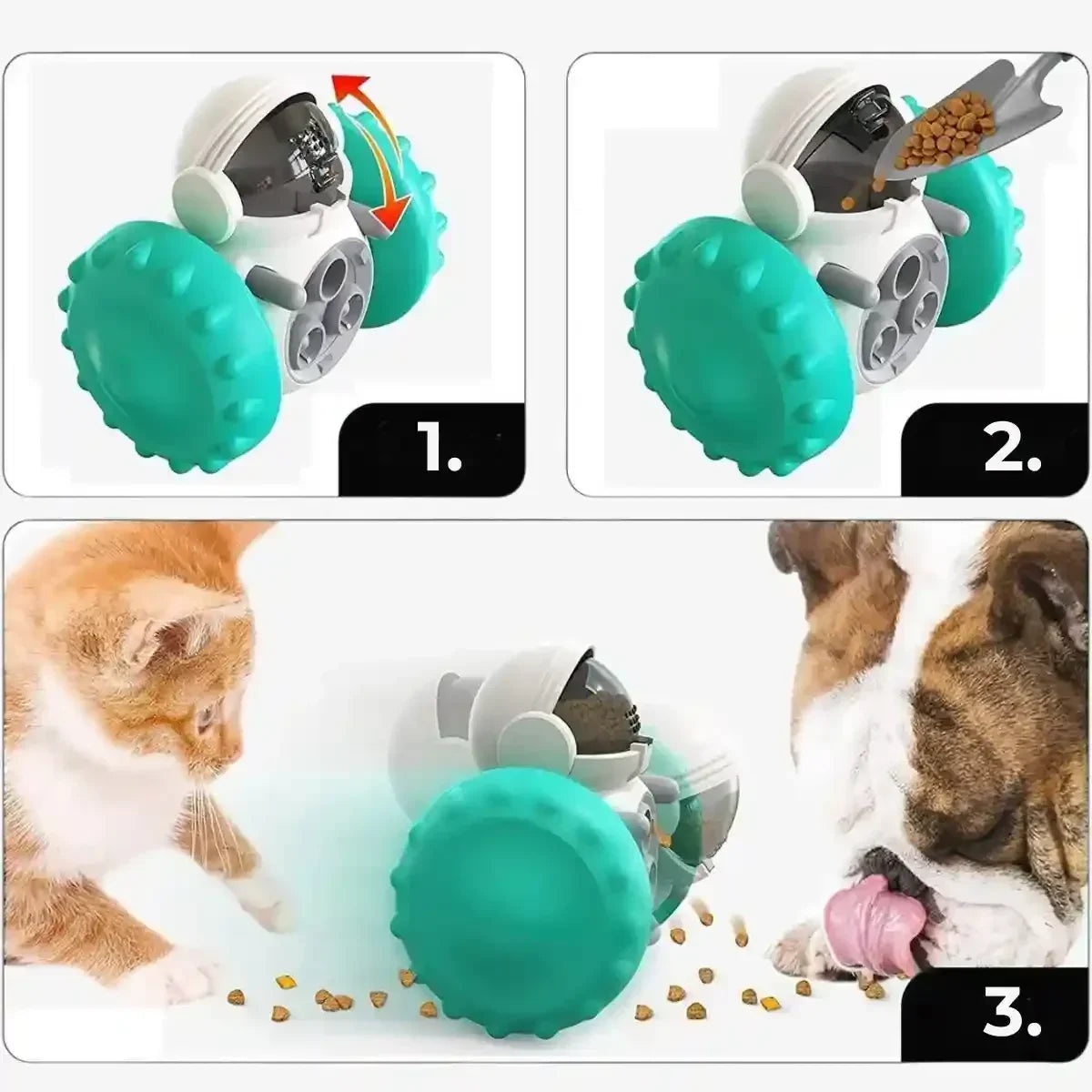 1.

2.

3.