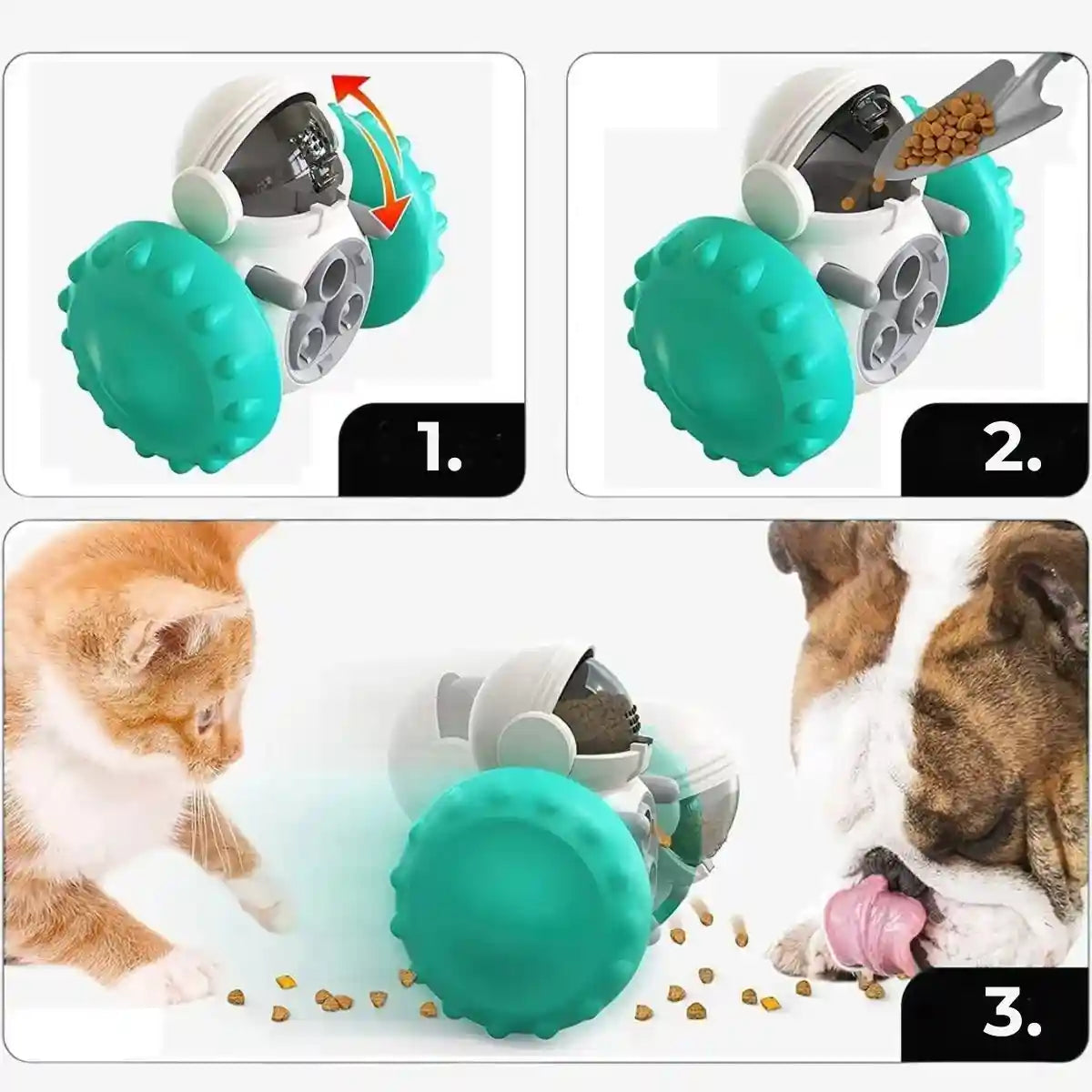 1.

2.

3.