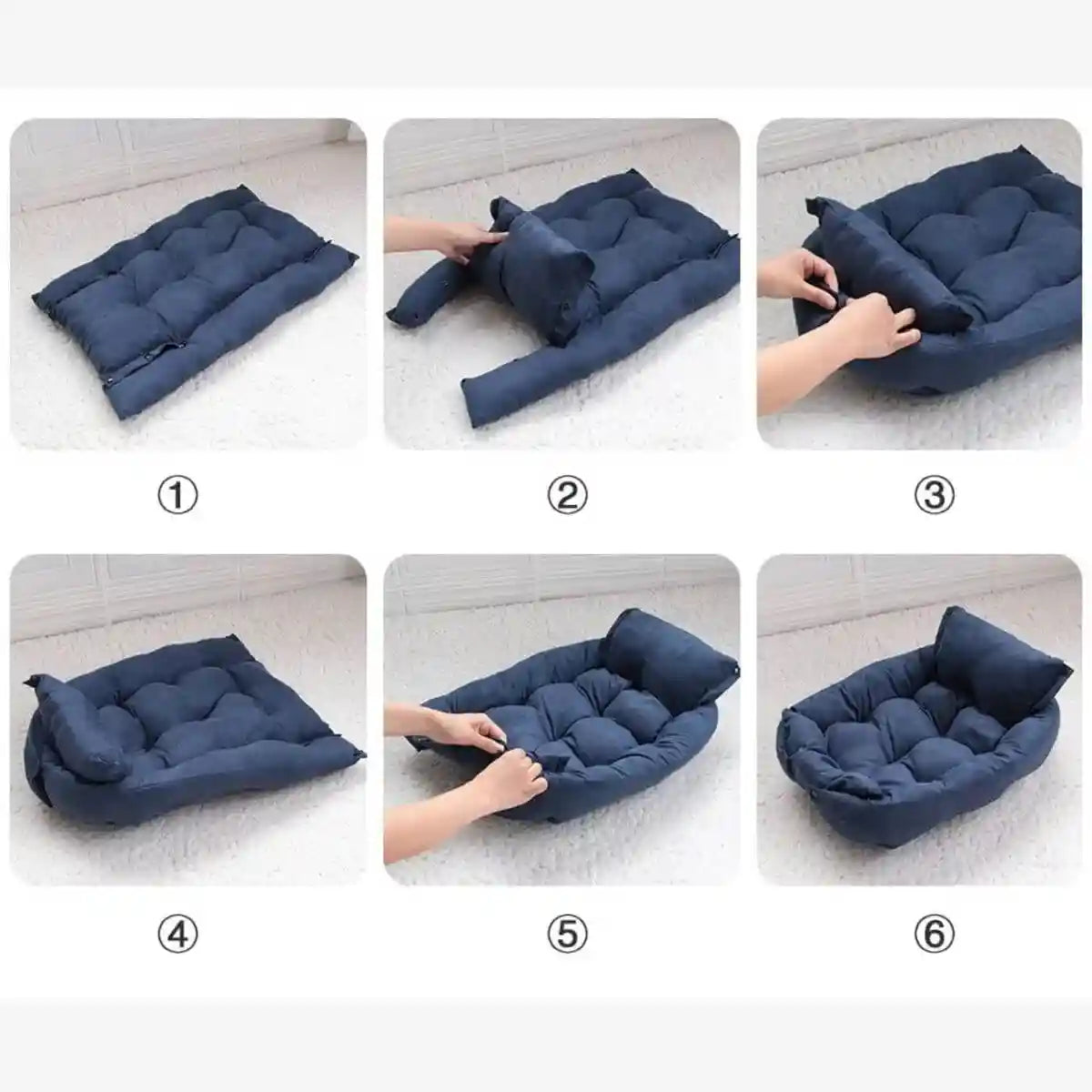 ①

②

③

④

⑤

⑥